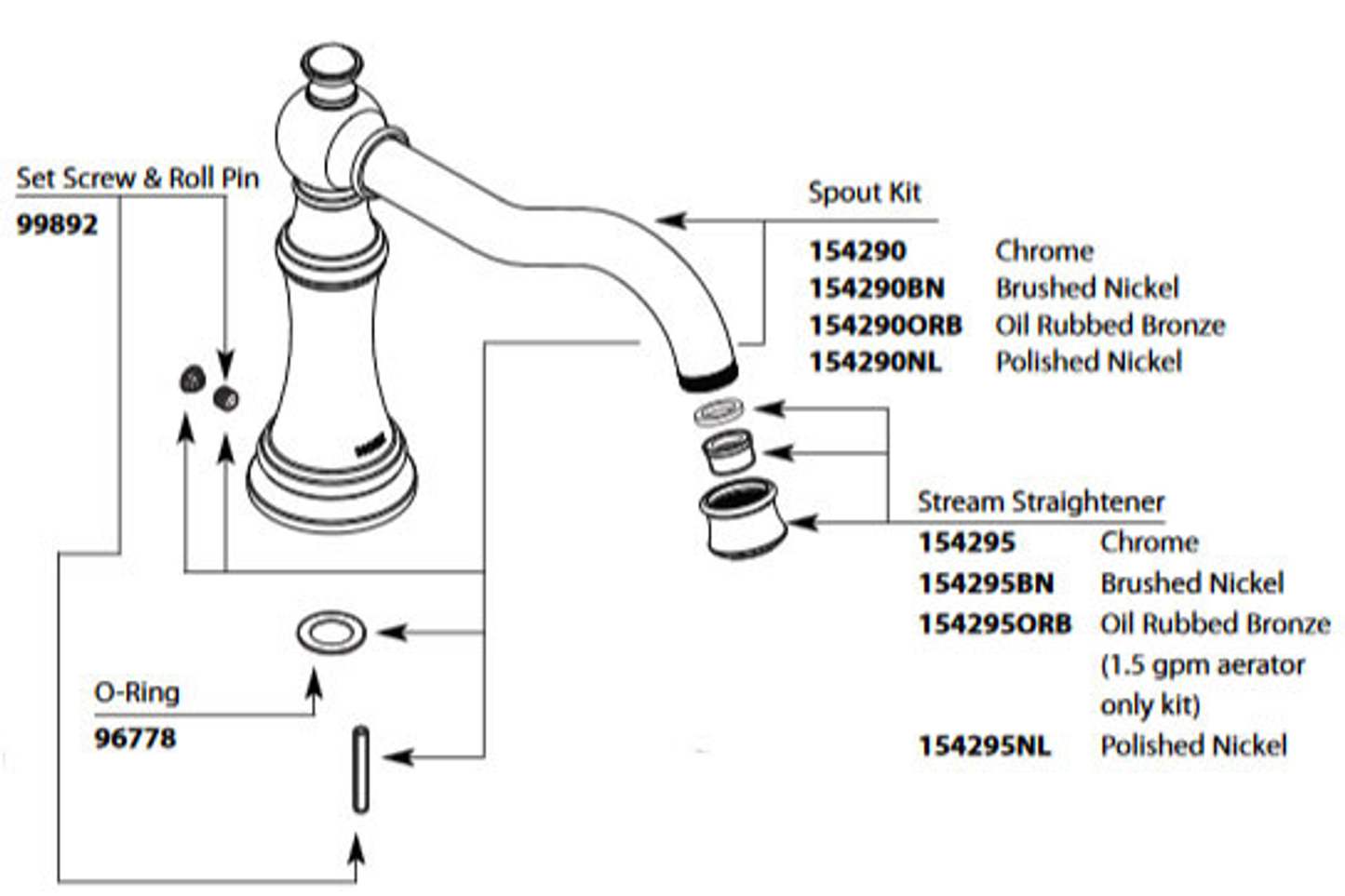 Set Screw & Roll Pin
99892

Spout Kit
154290 Chrome
154290BN Brushed Nickel
154290ORB Oil Rubbed Bronze
154290NL Polished Nickel

Stream Straightener
154295 Chrome
154295BN Brushed Nickel
154295ORB Oil Rubbed Bronze (1.5 gpm aerator only kit)
154295NL Polished Nickel

O-Ring
96778