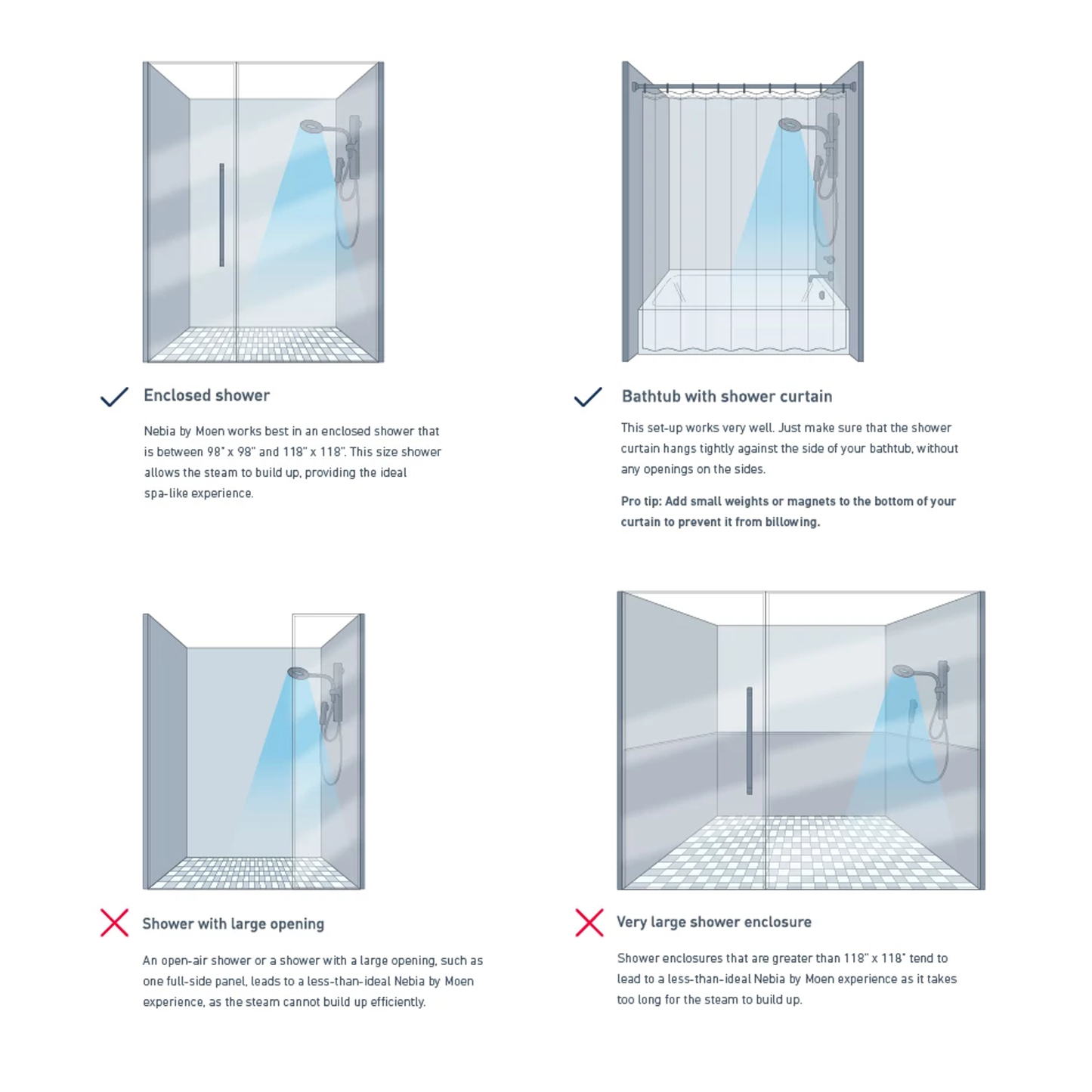 Enclosed shower

Nebia by Moen works best in an enclosed shower that is between 98" x 98" and 118" x 118". This size shower allows the steam to build up, providing the ideal spa-like experience.

Bathtub with shower curtain

This set-up works very well. Just make sure that the shower curtain hangs tightly against the side of your bathtub, without any openings on the sides.

Pro tip: Add small weights or magnets to the bottom of your curtain to prevent it from billowing.

Shower with large opening

An open-air shower or a shower with a large opening, such as one full-side panel, leads to a less-than-ideal Nebia by Moen experience, as the steam cannot build up efficiently.

Very large shower enclosure

Shower enclosures that are greater than 118" x 118" tend to lead to a less-than-ideal Nebia by Moen experience as it takes too long for the steam to build up.